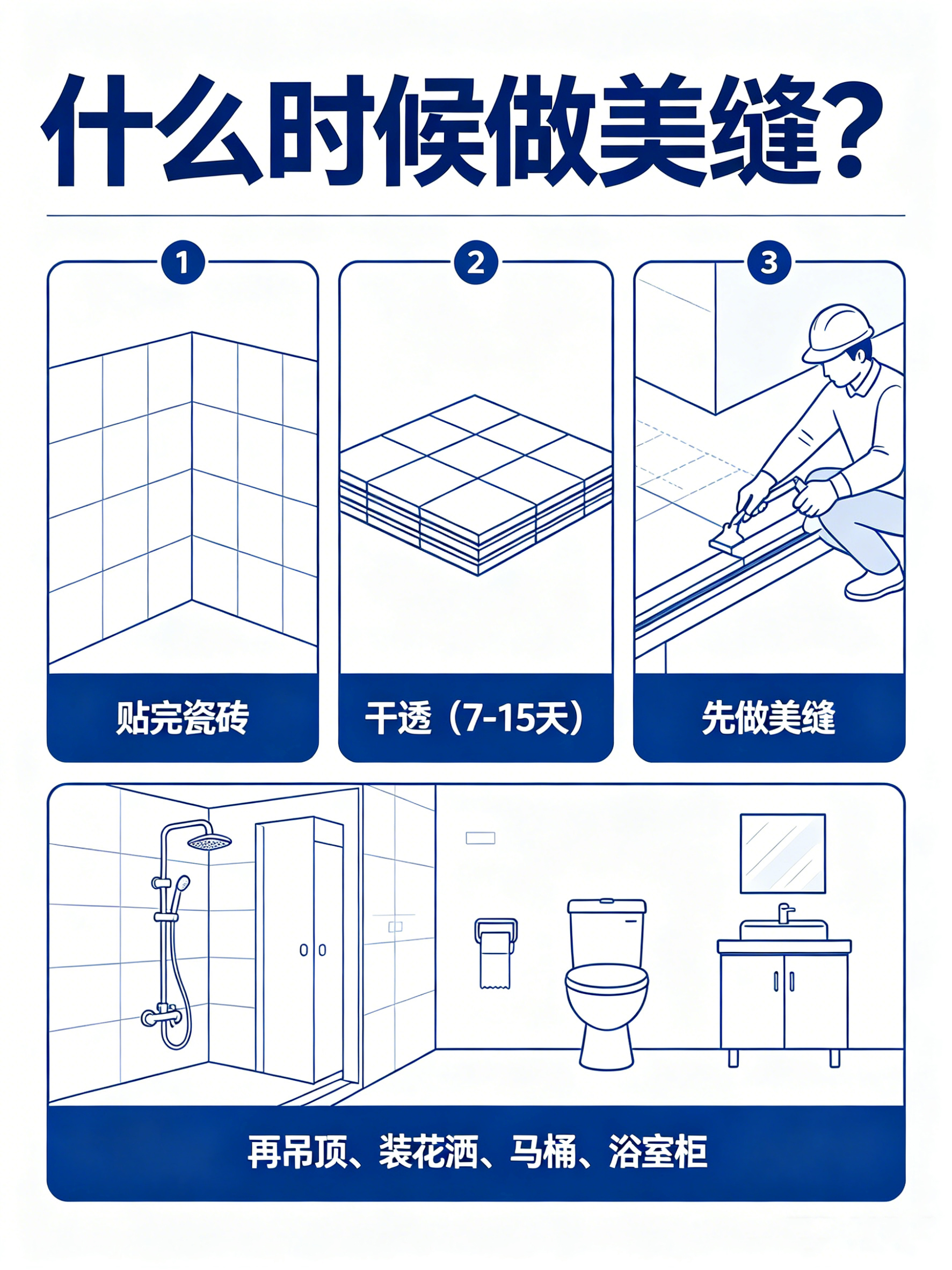 什么时候做美缝？

1
贴完瓷砖

2
干透（7-15天）

3
先做美缝

再吊顶、装花洒、马桶、浴室柜